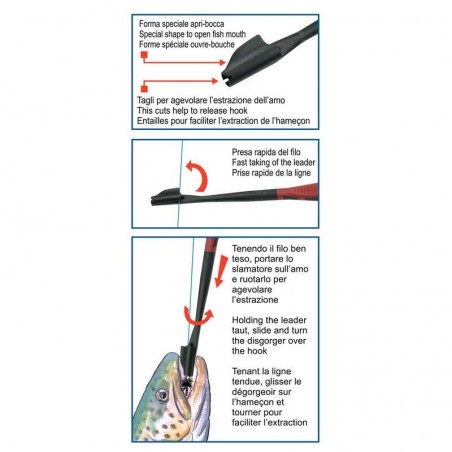 Forma speciale apri-bocca
Special shape to open fish mouth
Forme spéciale ouvre-bouche

Tagli per agevolare l'estrazione dell'amo
This cuts help to release hook
Entailles pour faciliter l'extraction de l'hameçon

Presa rapida del filo
Fast taking of the leader
Prise rapide de la ligne

Tenendo il filo ben teso, portare lo slamatore sull'amo e ruotarlo per agevolare l'estrazione

Holding the leader taut, slide and turn the disgorger over the hook

Tenant la ligne tendue, glisser le dégorgeoir sur l'hameçon et tourner pour faciliter l'extraction